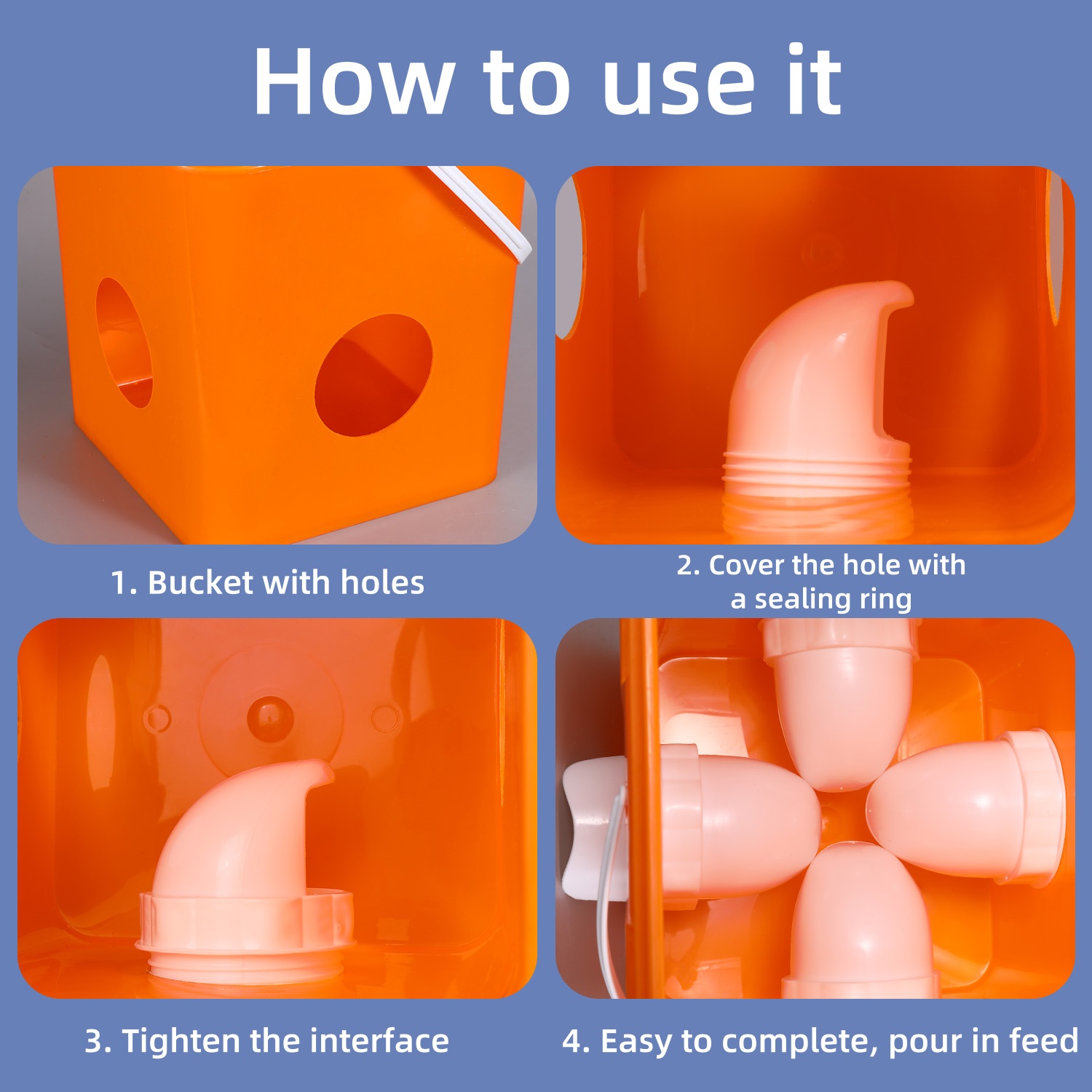 How to use it

1. Bucket with holes

2. Cover the hole with a sealing ring

3. Tighten the interface

4. Easy to complete, pour in feed